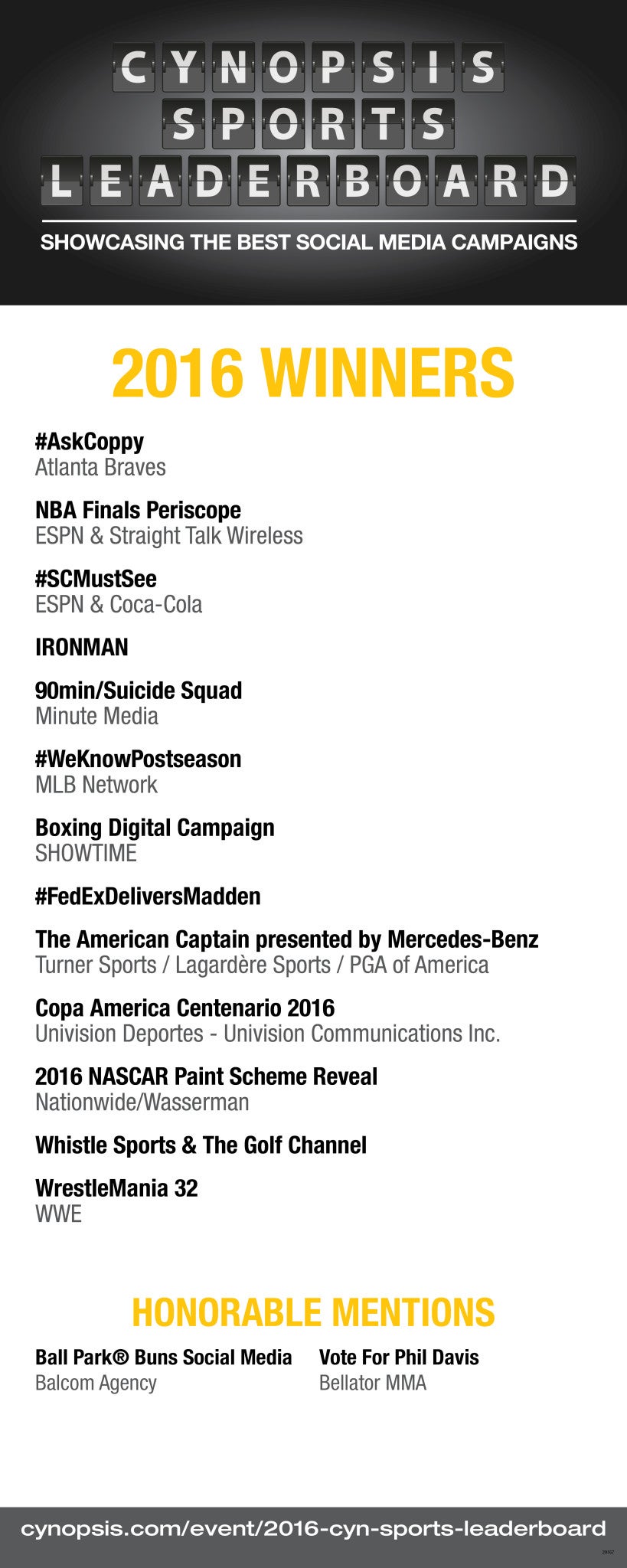 CYNOPSIS
SPORTS
LEADERBOARD

SHOWCASING THE BEST SOCIAL MEDIA CAMPAIGNS

2016 WINNERS

#AskCoppy
Atlanta Braves

NBA Finals Periscope
ESPN & Straight Talk Wireless

#SCMustSee
ESPN & Coca-Cola

IRONMAN

90min/Suicide Squad
Minute Media

#WeKnowPostseason
MLB Network

Boxing Digital Campaign
SHOWTIME

#FedExDeliversMadden

The American Captain presented by Mercedes-Benz
Turner Sports / Lagardère Sports / PGA of America

Copa America Centenario 2016
Univision Deportes - Univision Communications Inc.

2016 NASCAR Paint Scheme Reveal
Nationwide/Wasserman

Whistle Sports & The Golf Channel

WrestleMania 32
WWE

HONORABLE MENTIONS

Ball Park® Buns Social Media
Balcom Agency

Vote For Phil Davis
Bellator MMA

cynopsis.com/event/2016-cyn-sports-leaderboard